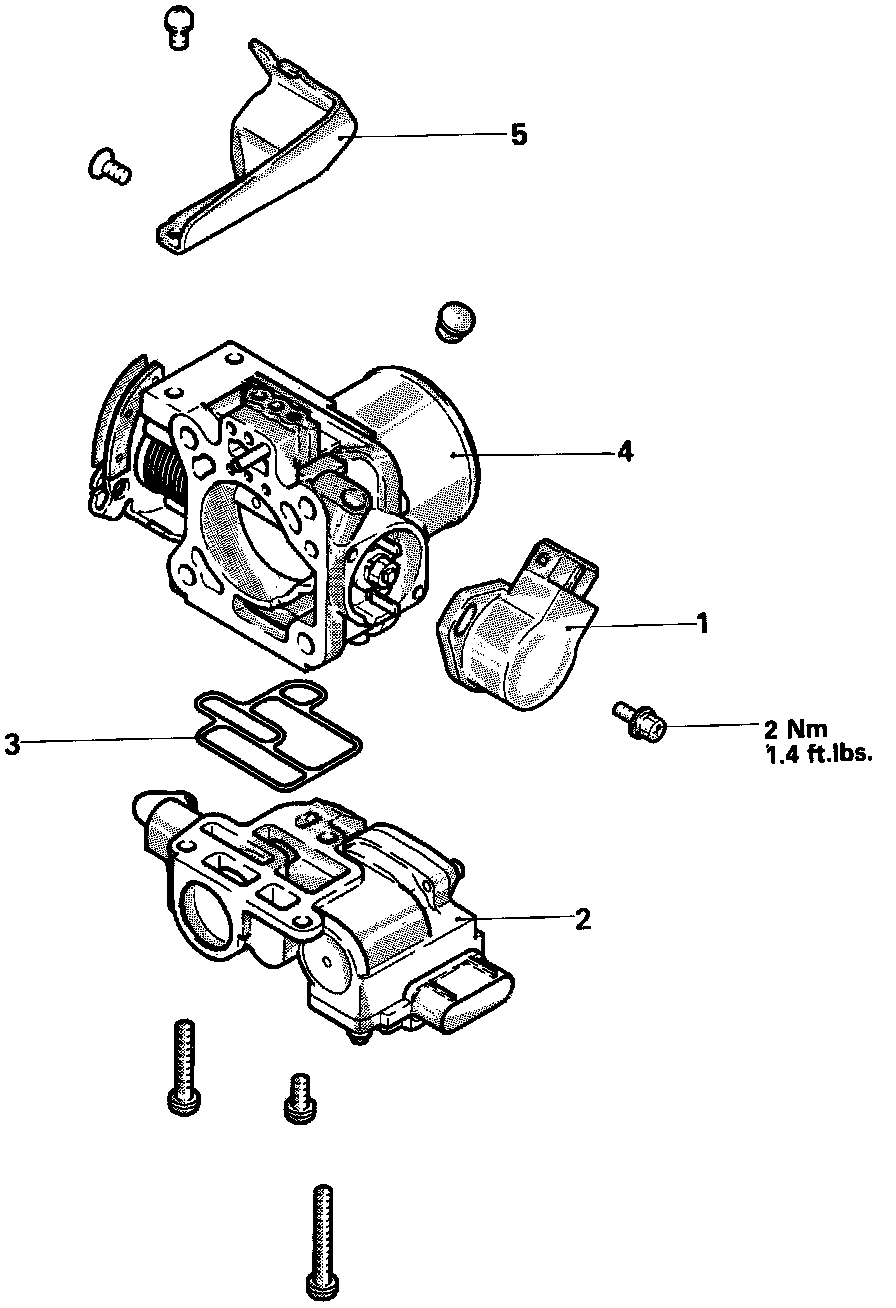 5

4

1

2 Nm
1.4 ft.lbs.

3

2