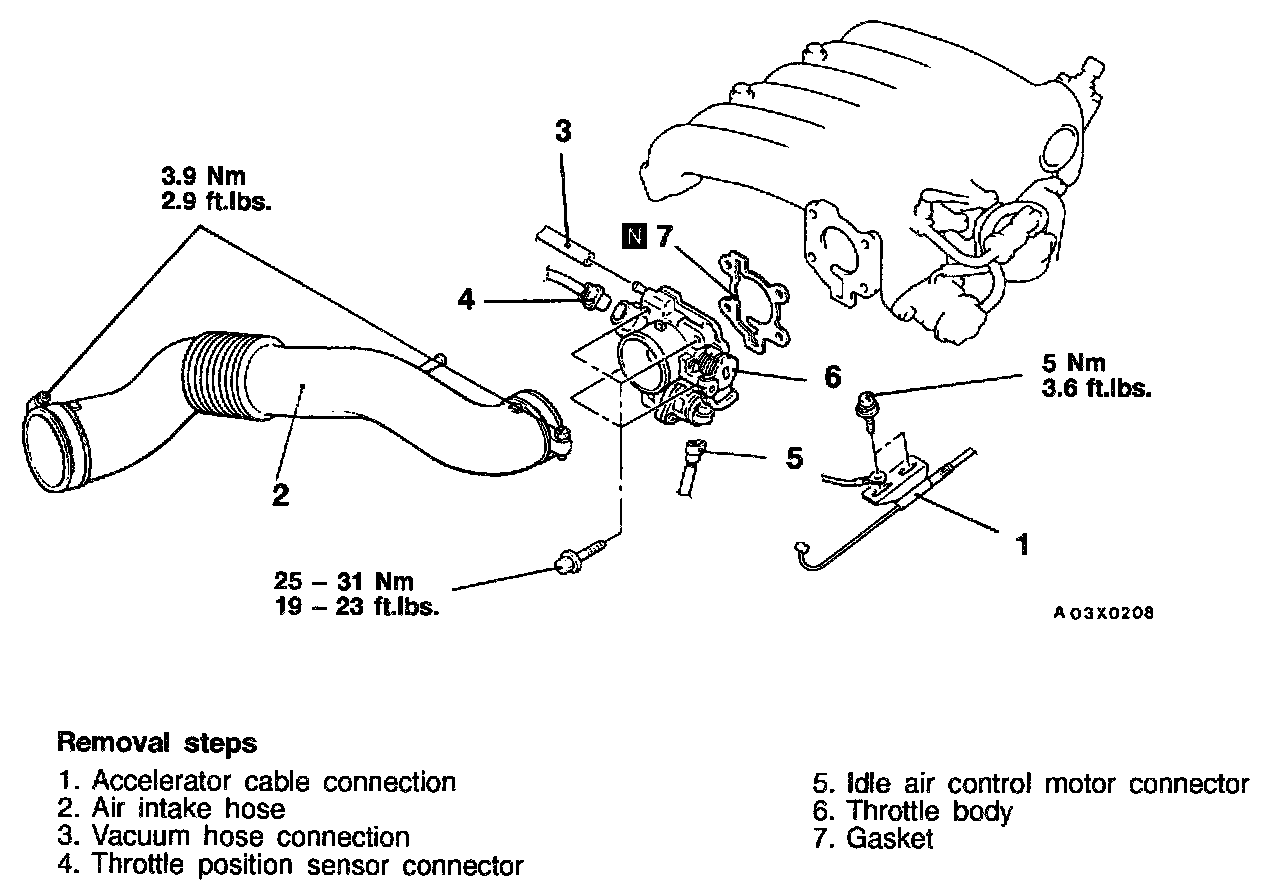 3.9 Nm
2.9 ft.lbs.

3

N 7

4

6

5 Nm
3.6 ft.lbs.

5

2

1

25 – 31 Nm
19 – 23 ft.lbs.

A03X0208

Removal steps

1. Accelerator cable connection
2. Air intake hose
3. Vacuum hose connection
4. Throttle position sensor connector

5. Idle air control motor connector
6. Throttle body
7. Gasket