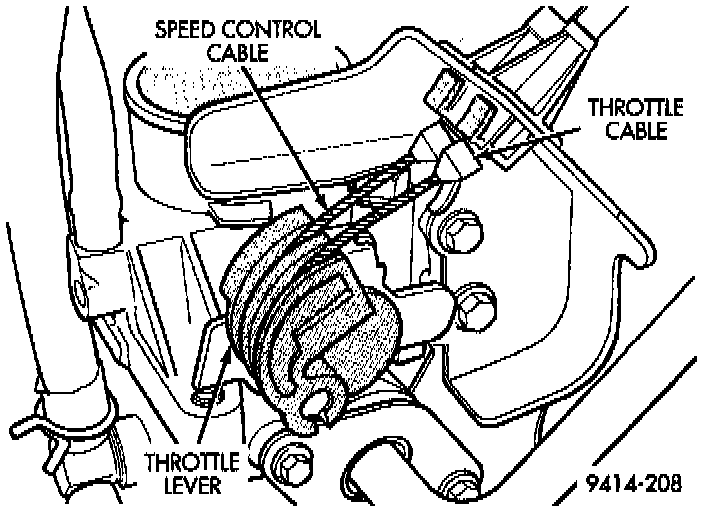 SPEED CONTROL CABLE

THROTTLE CABLE

THROTTLE LEVER

9414-208