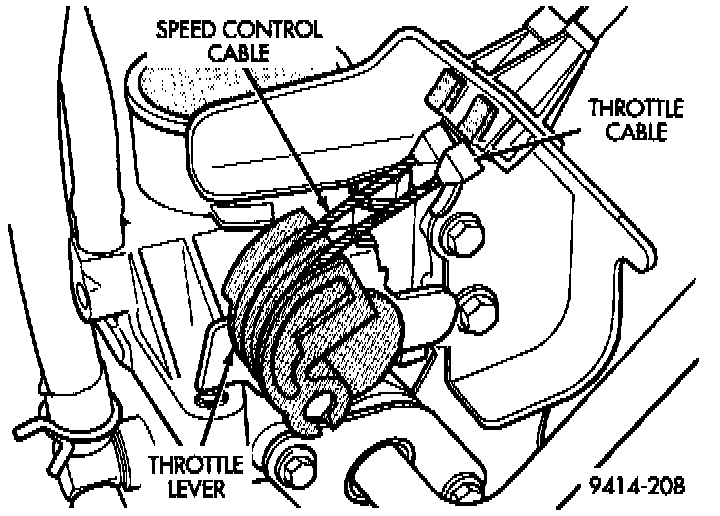 SPEED CONTROL CABLE

THROTTLE CABLE

THROTTLE LEVER

9414-208