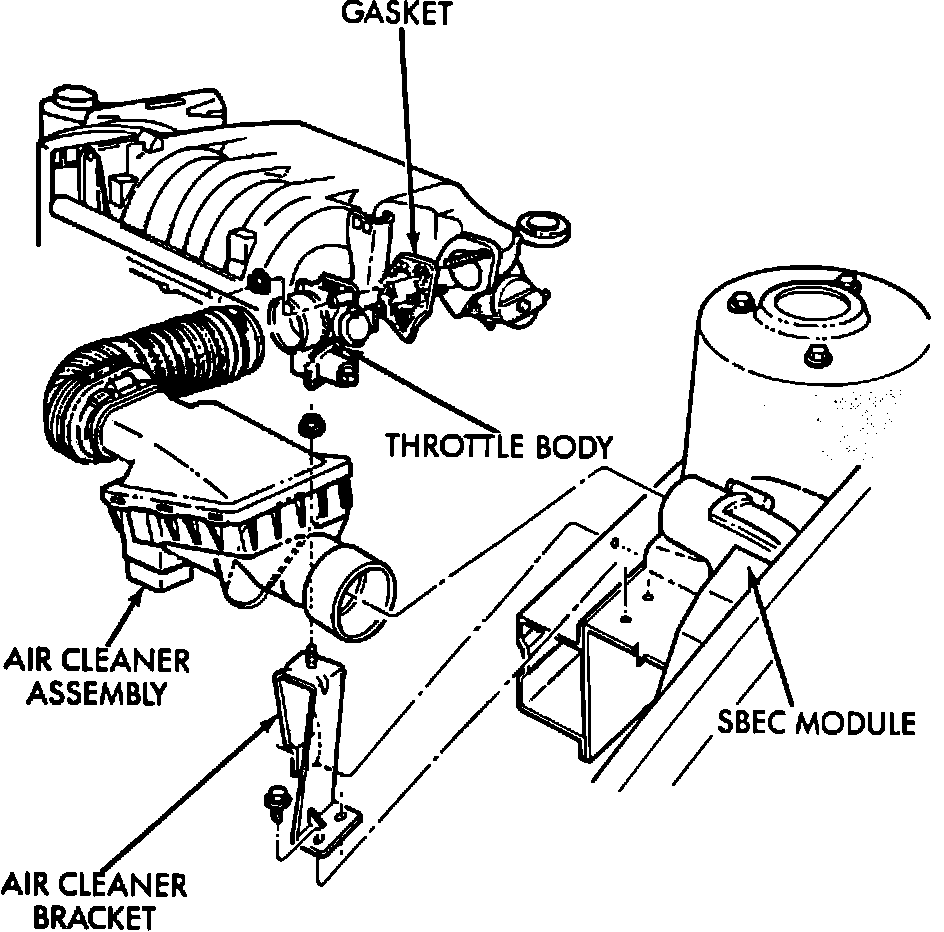 GASKET

THROTTLE BODY

AIR CLEANER ASSEMBLY

SBEC MODULE

AIR CLEANER BRACKET