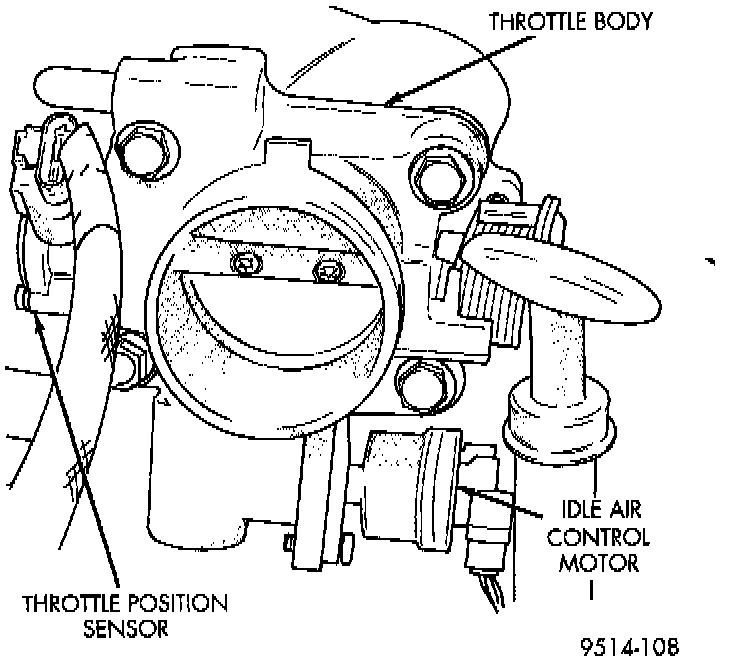 THROTTLE BODY

IDLE AIR CONTROL MOTOR

THROTTLE POSITION SENSOR

9514-108