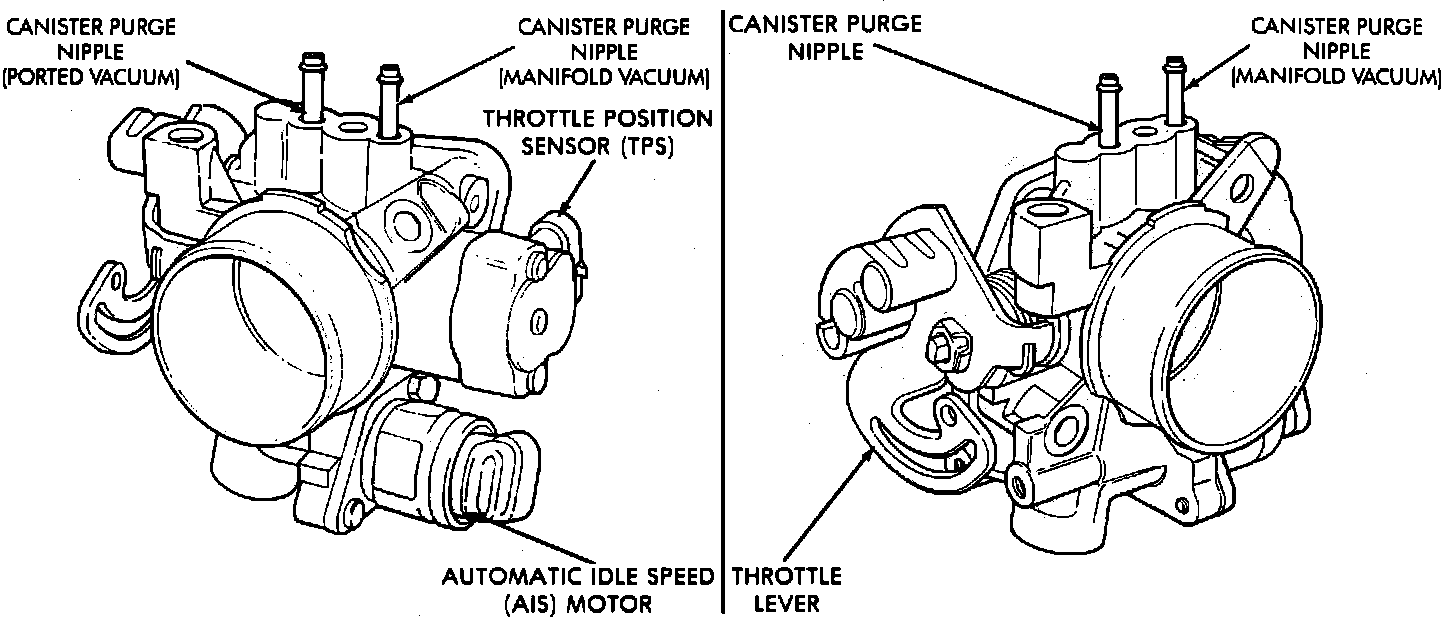 CANISTER PURGE NIPPLE (PORTED VACUUM)

CANISTER PURGE NIPPLE (MANIFOLD VACUUM)

THROTTLE POSITION SENSOR (TPS)

AUTOMATIC IDLE SPEED (AIS) MOTOR

CANISTER PURGE NIPPLE

CANISTER PURGE NIPPLE (MANIFOLD VACUUM)

THROTTLE LEVER