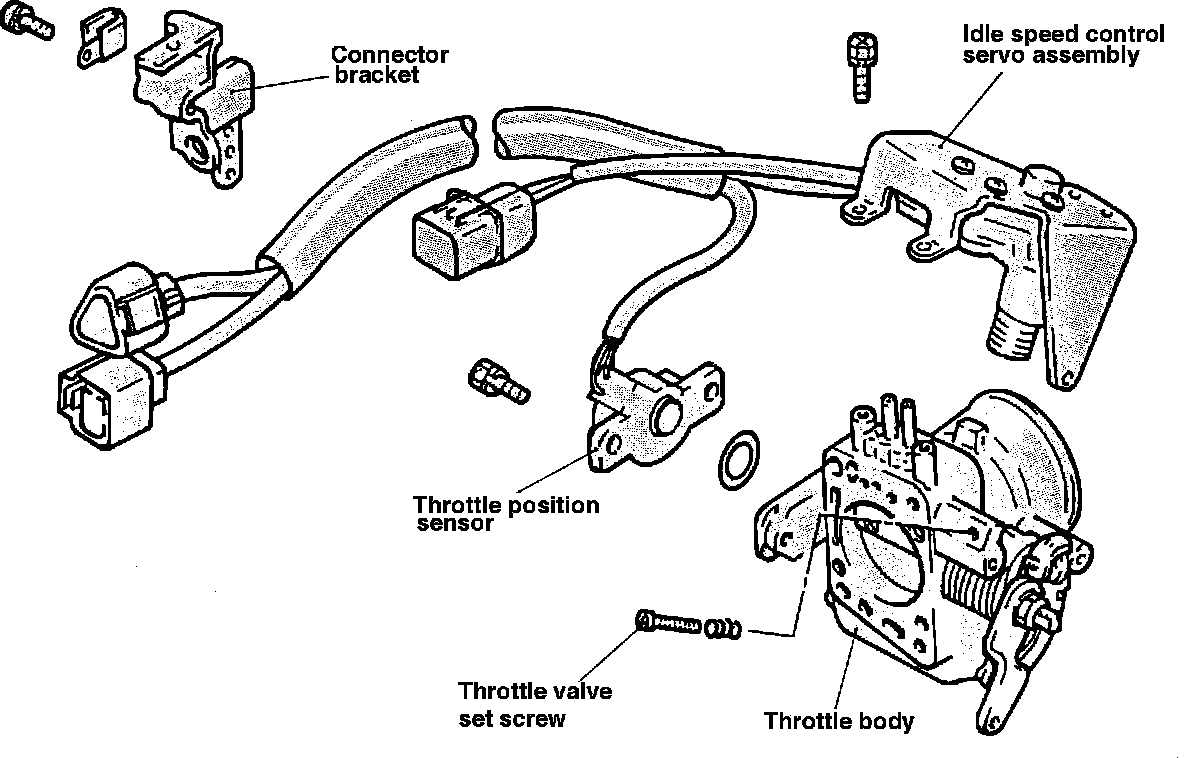 Connector bracket

Idle speed control servo assembly

Throttle position sensor

Throttle valve set screw

Throttle body