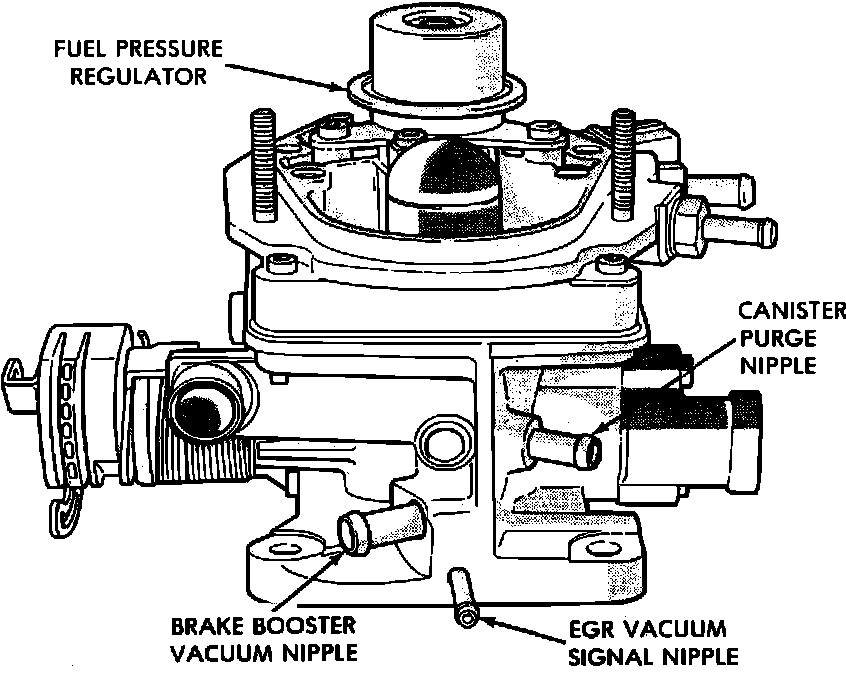 FUEL PRESSURE REGULATOR

CANISTER PURGE NIPPLE

BRAKE BOOSTER VACUUM NIPPLE

EGR VACUUM SIGNAL NIPPLE