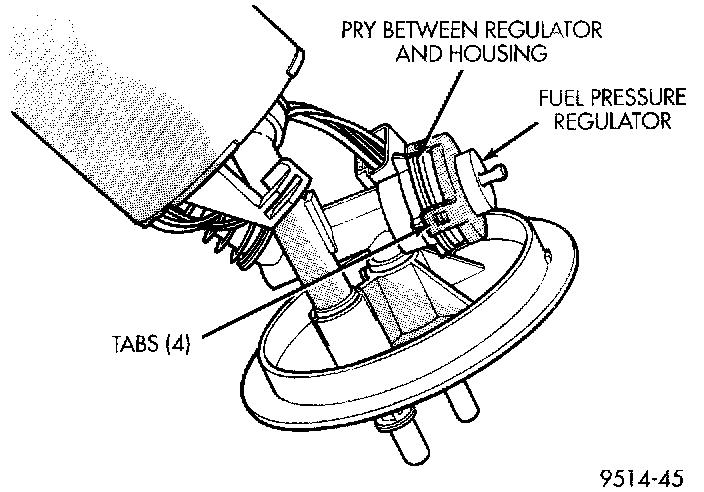 PRY BETWEEN REGULATOR AND HOUSING

FUEL PRESSURE REGULATOR

TABS (4)

9514-45