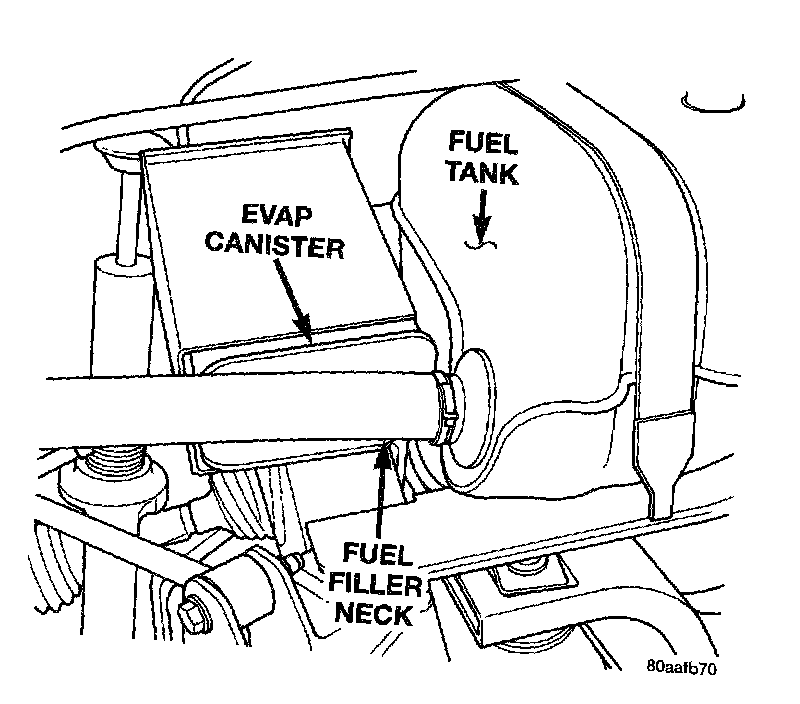 FUEL TANK

EVAP CANISTER

FUEL FILLER NECK

80aafb70