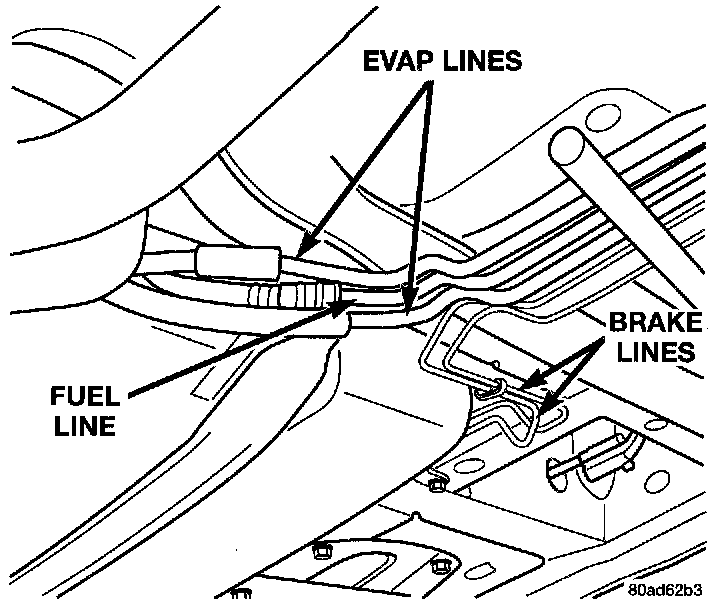 EVAP LINES

BRAKE LINES

FUEL LINE

80ad62b3