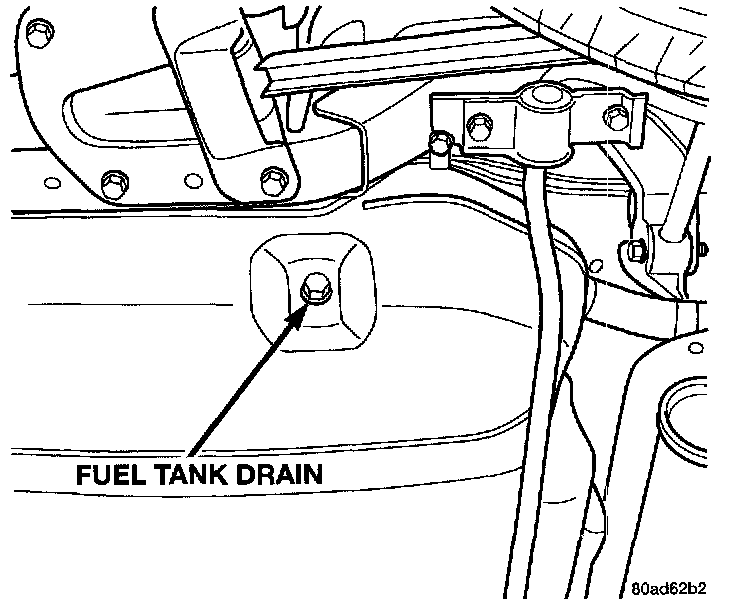 FUEL TANK DRAIN

80ad62b2