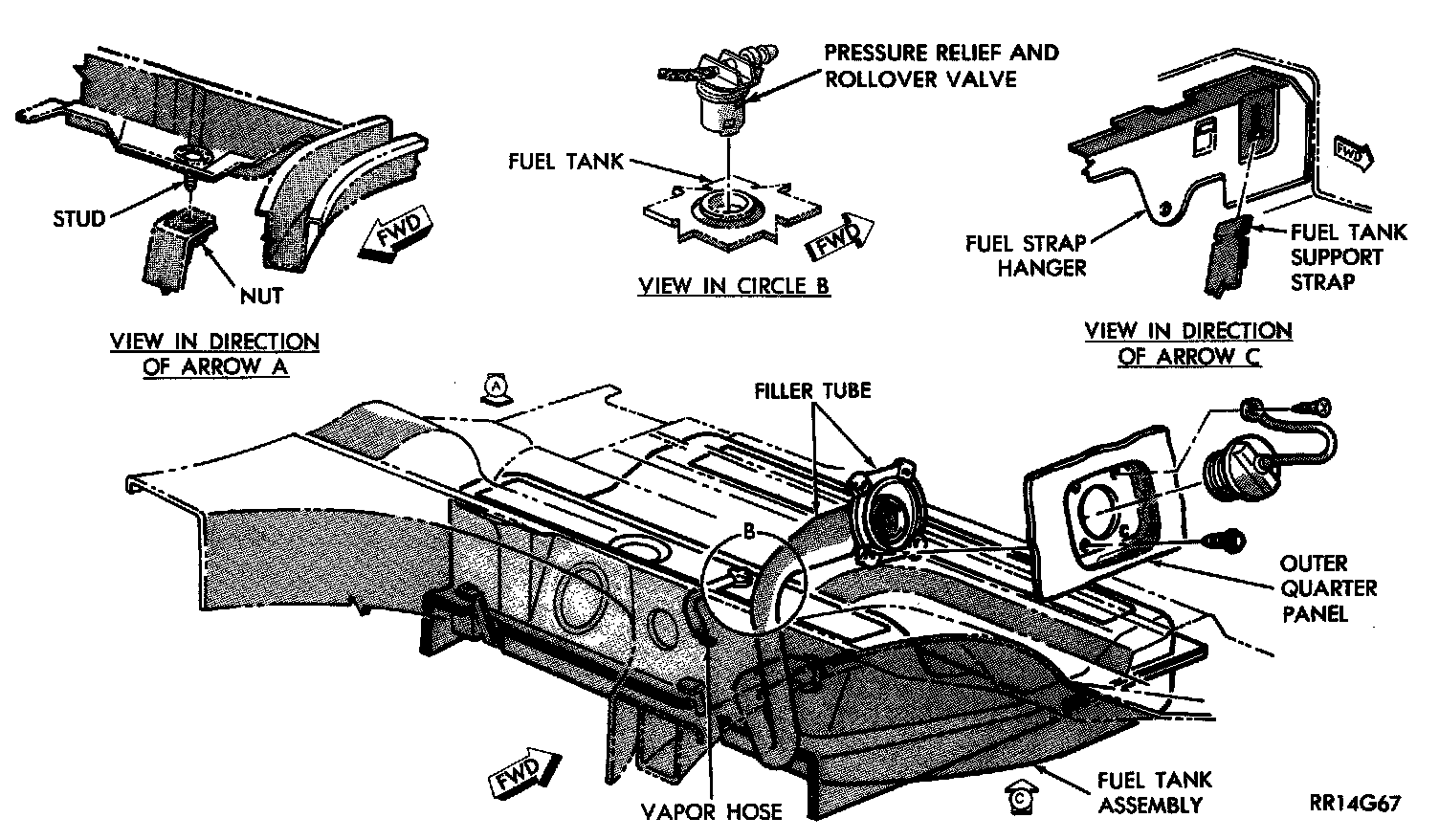 STUD
NUT
FWD
VIEW IN DIRECTION OF ARROW A

PRESSURE RELIEF AND ROLLOVER VALVE
FUEL TANK
FWD
VIEW IN CIRCLE B

FWD
FUEL STRAP HANGER
FUEL TANK SUPPORT STRAP
VIEW IN DIRECTION OF ARROW C

A
FILLER TUBE
B
OUTER QUARTER PANEL
FWD
VAPOR HOSE
C
FUEL TANK ASSEMBLY
RR14G67