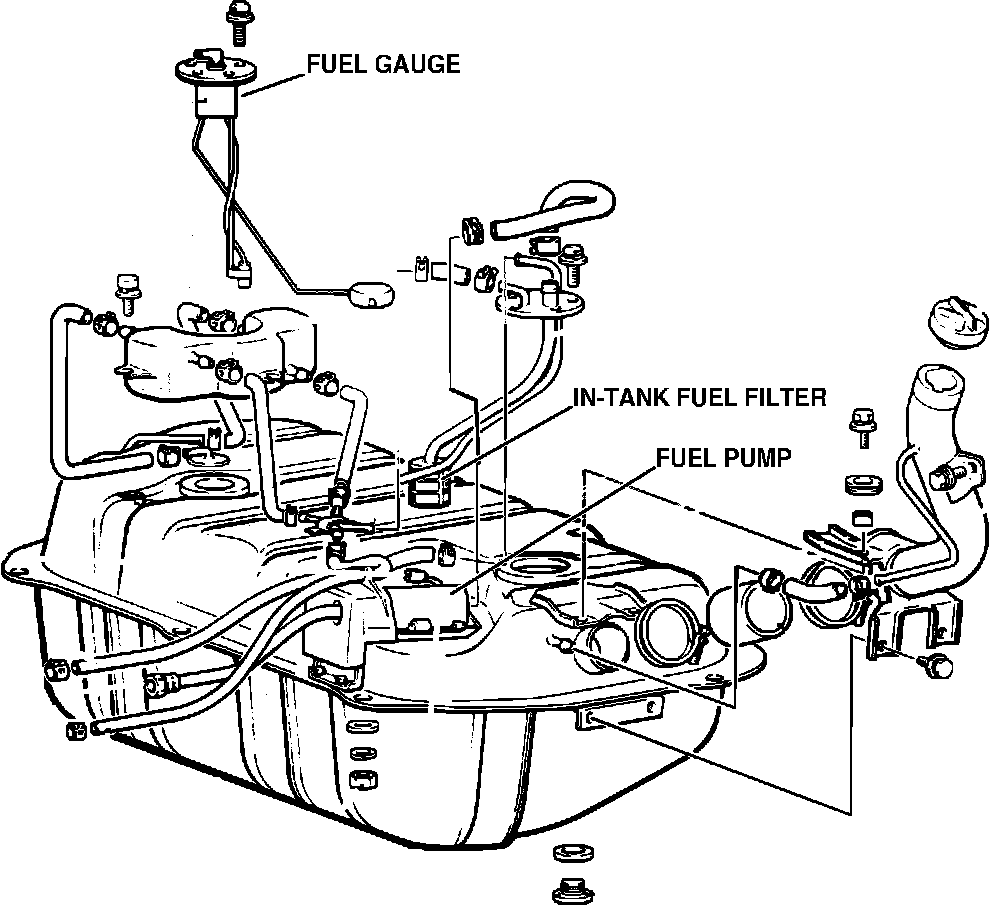 FUEL GAUGE

IN-TANK FUEL FILTER

FUEL PUMP