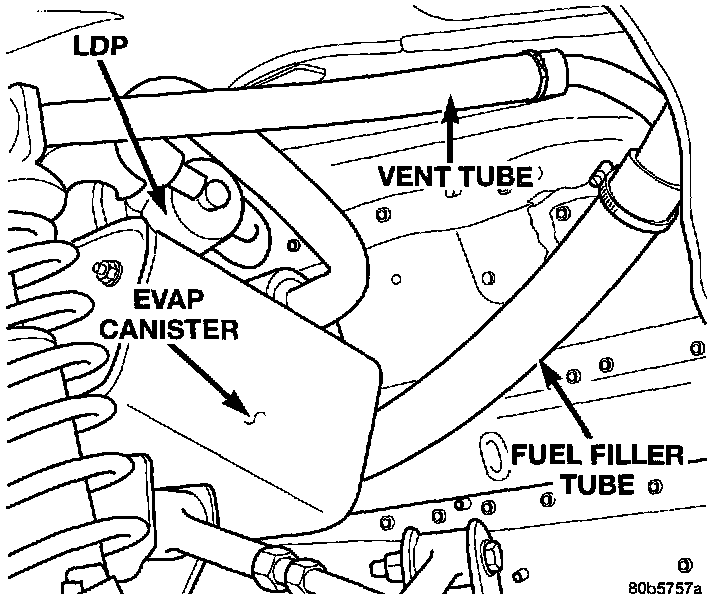 LDP

VENT TUBE

EVAP CANISTER

FUEL FILLER TUBE

80b5757a