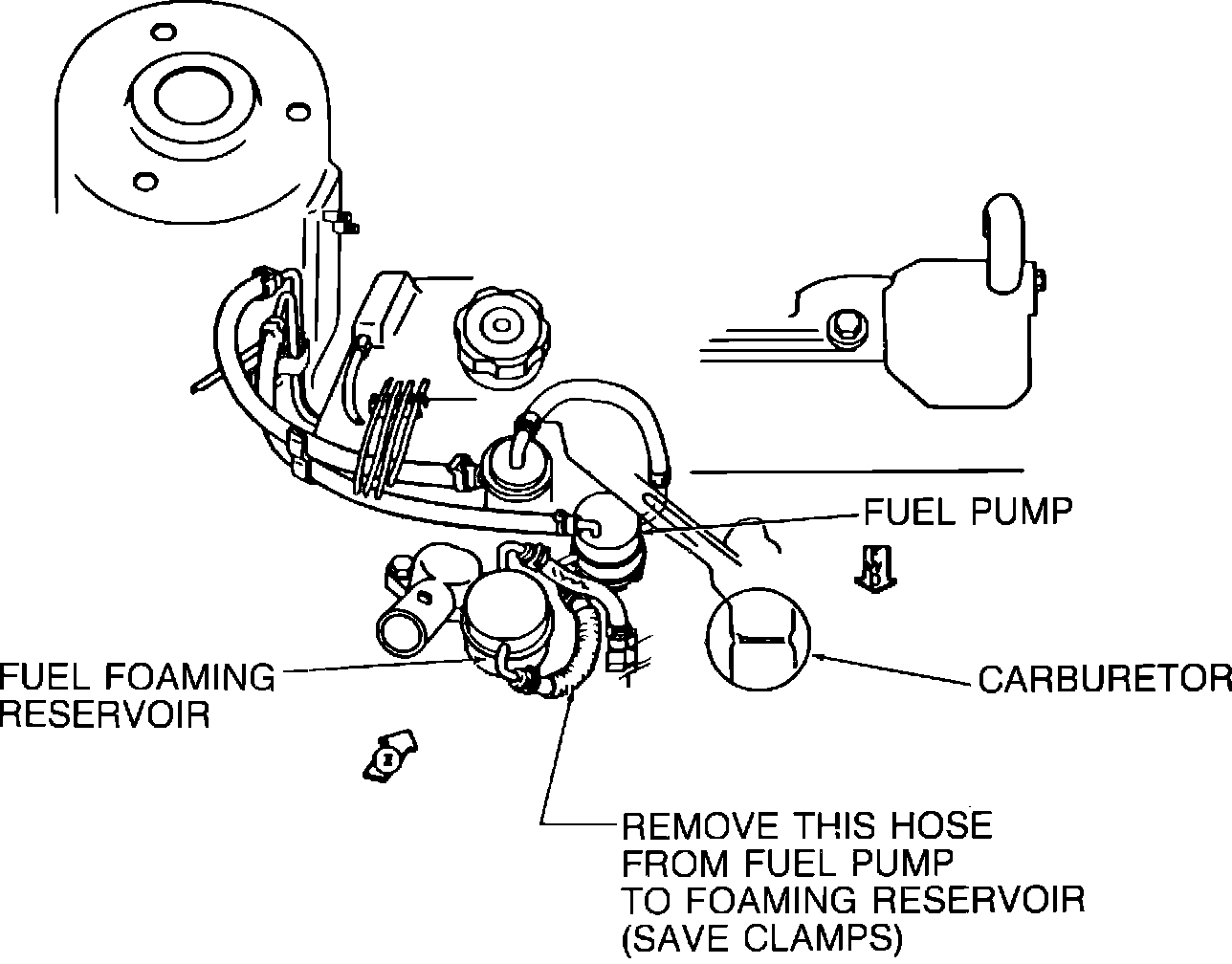 FUEL PUMP

FUEL FOAMING RESERVOIR

CARBURETOR

REMOVE THIS HOSE FROM FUEL PUMP TO FOAMING RESERVOIR (SAVE CLAMPS)