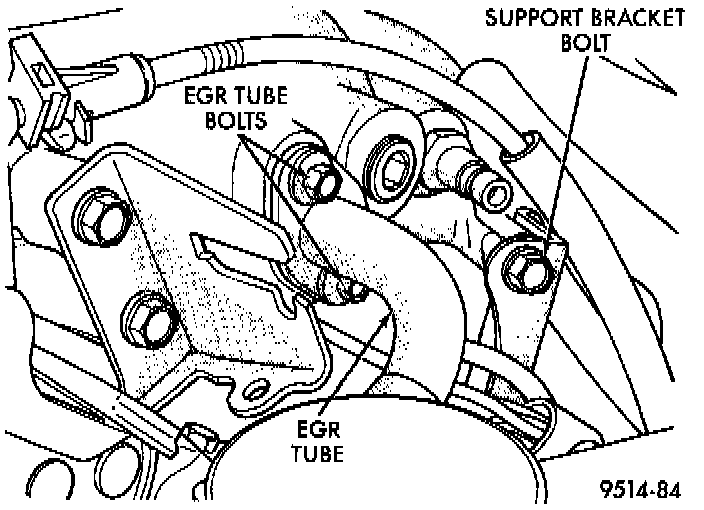 SUPPORT BRACKET BOLT

EGR TUBE BOLTS

EGR TUBE

9514-84