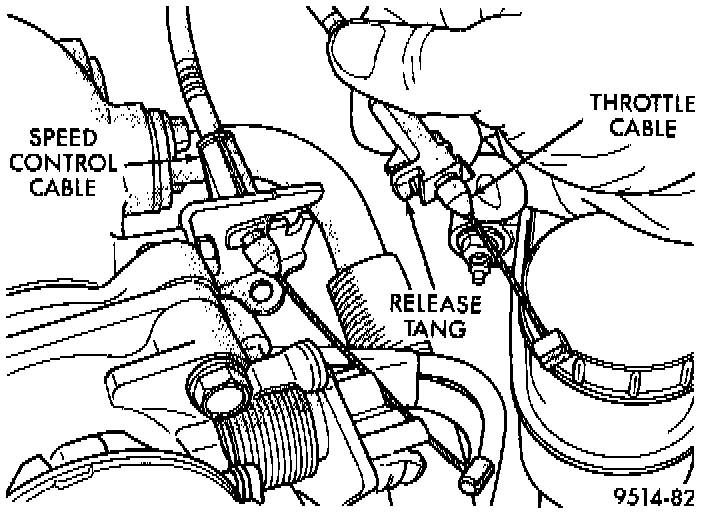 SPEED CONTROL CABLE

THROTTLE CABLE

RELEASE TANG

9514-82