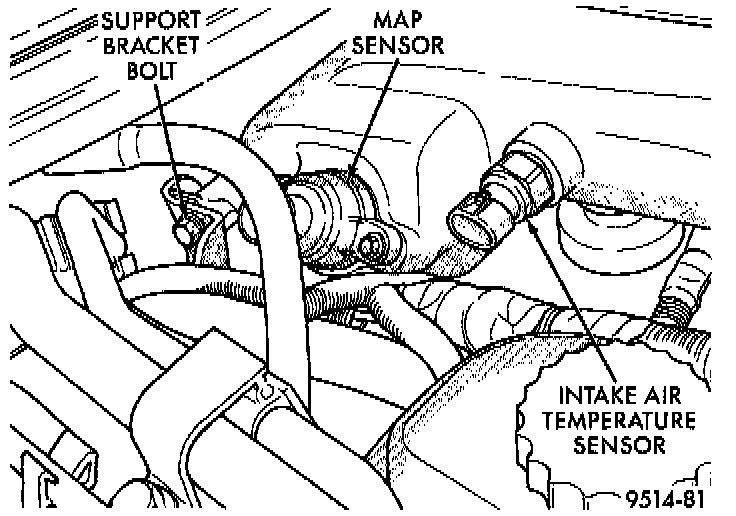 SUPPORT BRACKET BOLT

MAP SENSOR

INTAKE AIR TEMPERATURE SENSOR

9514-81