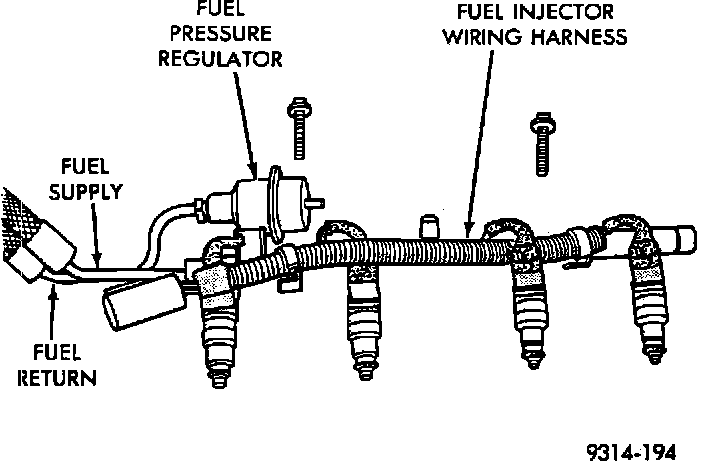 FUEL PRESSURE REGULATOR

FUEL INJECTOR WIRING HARNESS

FUEL SUPPLY

FUEL RETURN

9314-194