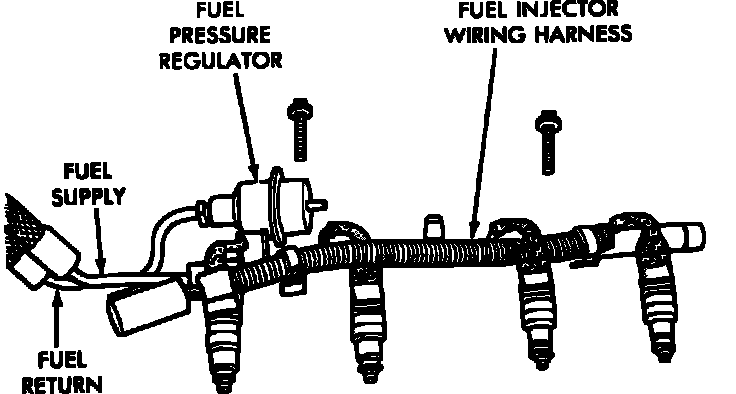 FUEL PRESSURE REGULATOR

FUEL INJECTOR WIRING HARNESS

FUEL SUPPLY

FUEL RETURN