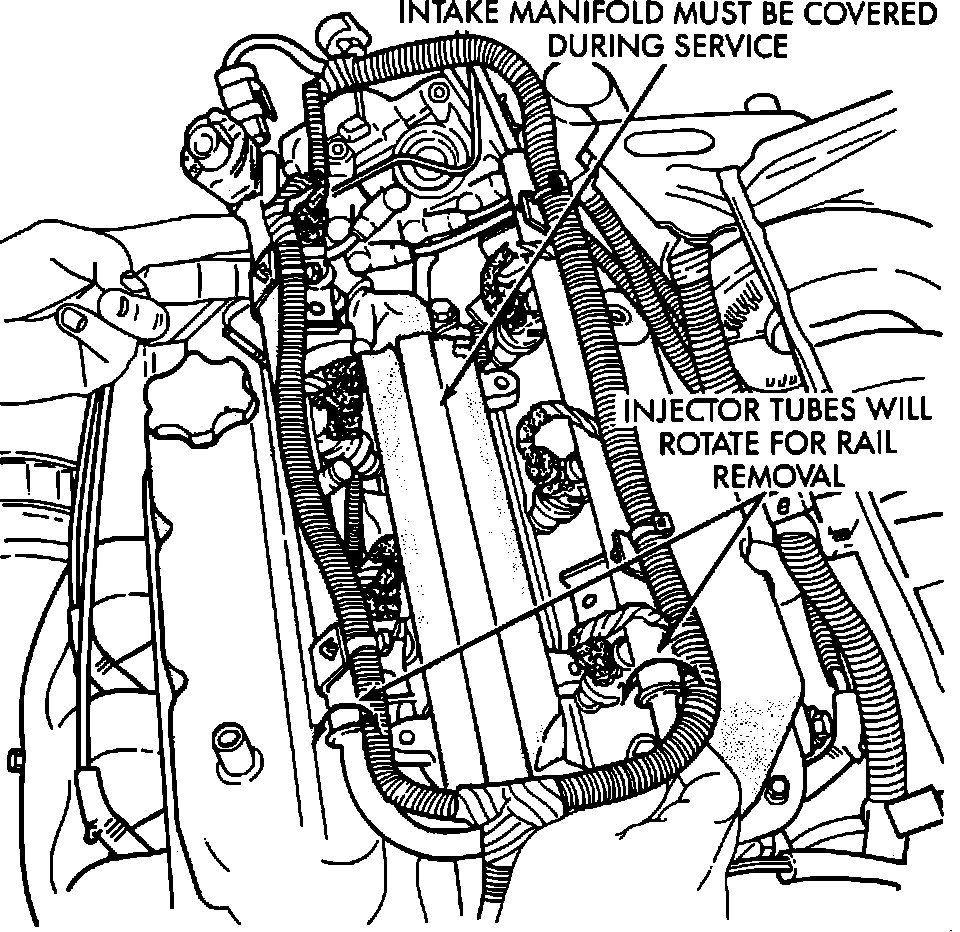 INTAKE MANIFOLD MUST BE COVERED DURING SERVICE

INJECTOR TUBES WILL ROTATE FOR RAIL REMOVAL