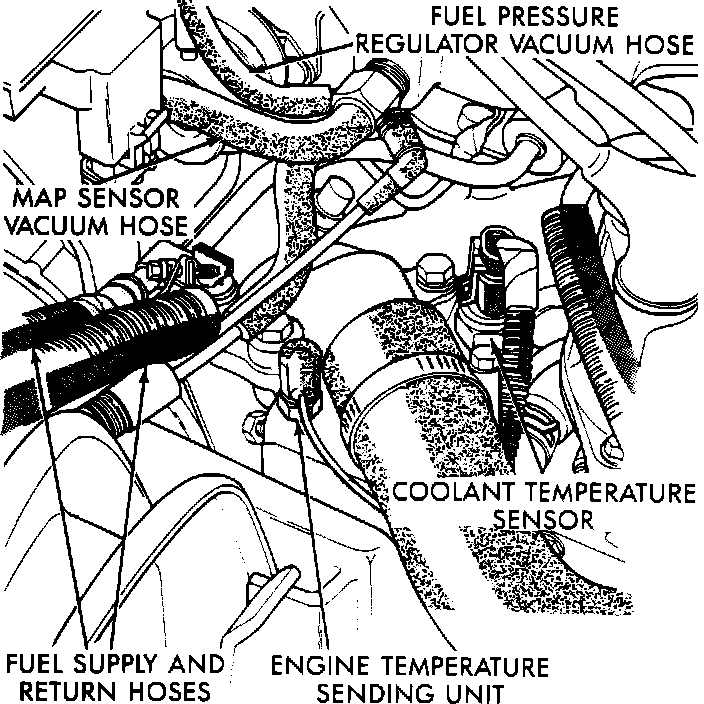 FUEL PRESSURE
REGULATOR VACUUM HOSE

MAP SENSOR
VACUUM HOSE

COOLANT TEMPERATURE
SENSOR

FUEL SUPPLY AND
RETURN HOSES

ENGINE TEMPERATURE
SENDING UNIT