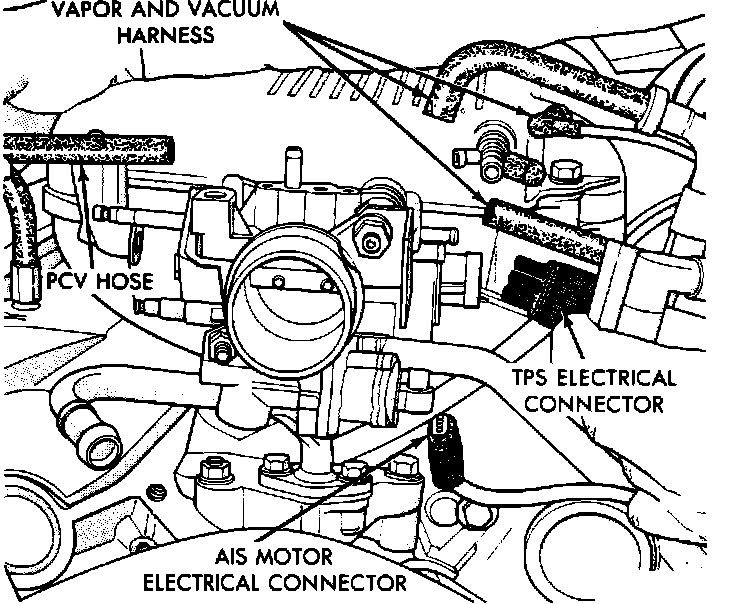 VAPOR AND VACUUM HARNESS

PCV HOSE

TPS ELECTRICAL CONNECTOR

AIS MOTOR ELECTRICAL CONNECTOR