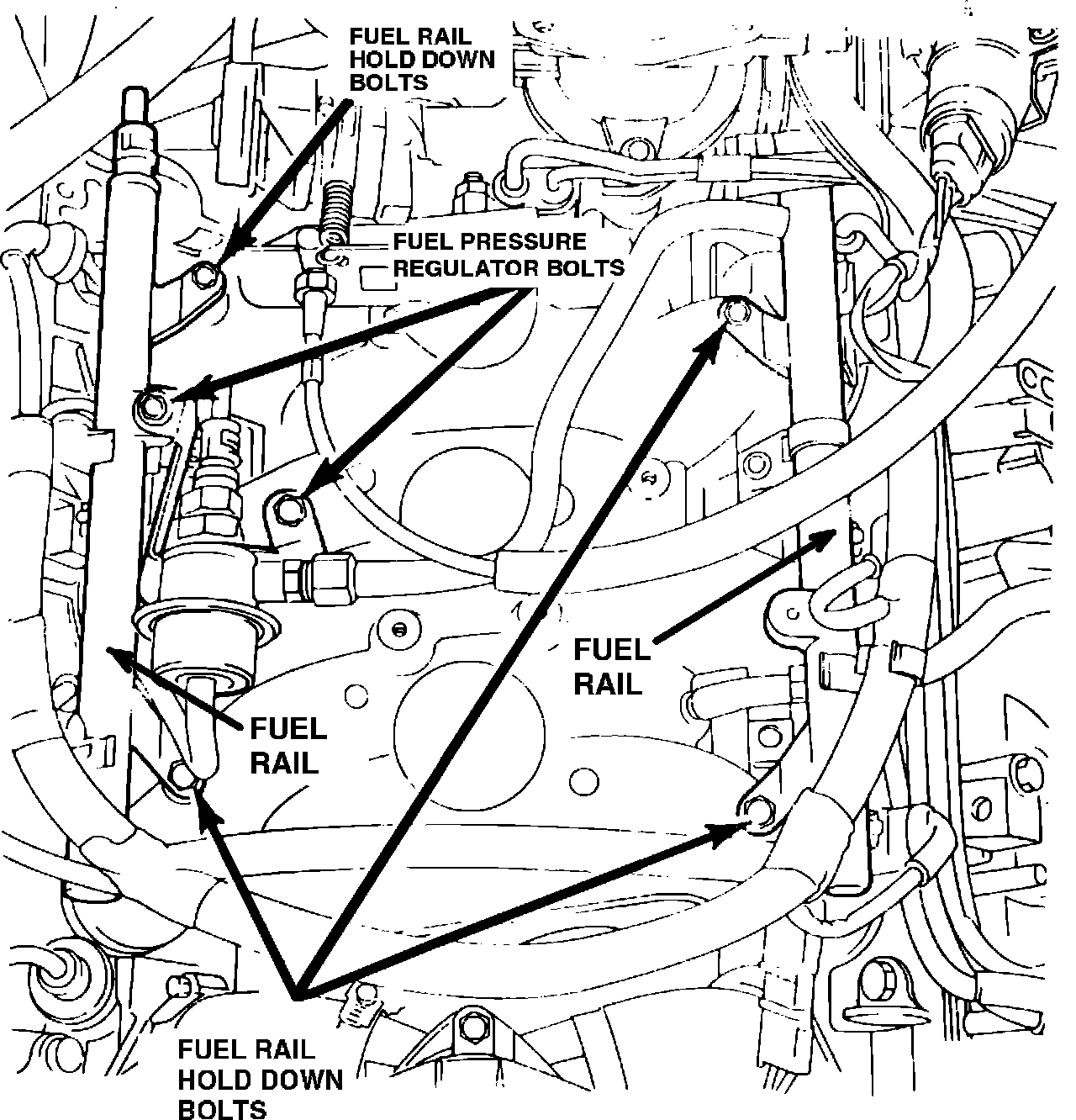 FUEL RAIL HOLD DOWN BOLTS

FUEL PRESSURE REGULATOR BOLTS

FUEL RAIL

FUEL RAIL

FUEL RAIL HOLD DOWN BOLTS