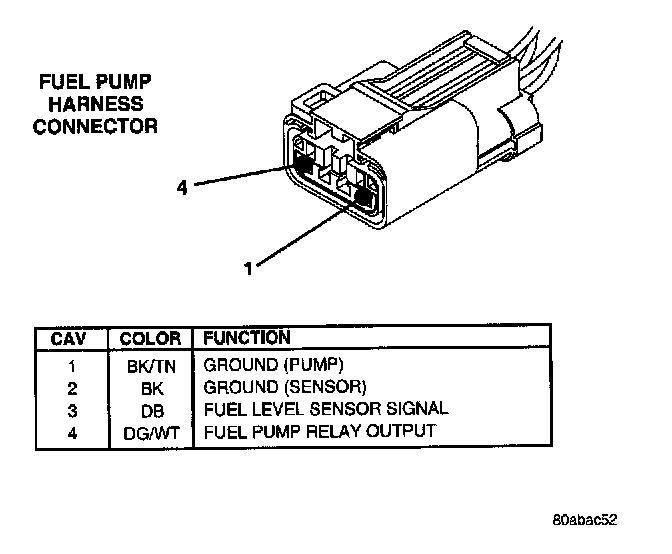 FUEL PUMP HARNESS CONNECTOR

4

1

| CAV | COLOR | FUNCTION |
|---|---|---|
| 1 | BK/TN | GROUND (PUMP) |
| 2 | BK | GROUND (SENSOR) |
| 3 | DB | FUEL LEVEL SENSOR SIGNAL |
| 4 | DG/WT | FUEL PUMP RELAY OUTPUT |

80abac52