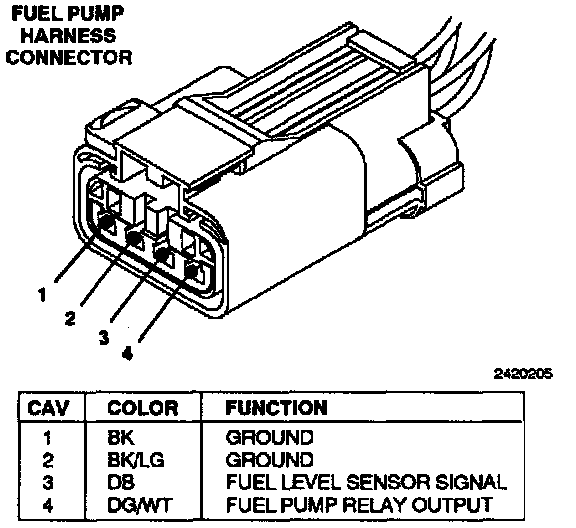 FUEL PUMP HARNESS CONNECTOR

1
2
3
4

2420205

| CAV | COLOR | FUNCTION |
|---|---|---|
| 1 | BK | GROUND |
| 2 | BK/LG | GROUND |
| 3 | DB | FUEL LEVEL SENSOR SIGNAL |
| 4 | DG/WT | FUEL PUMP RELAY OUTPUT |