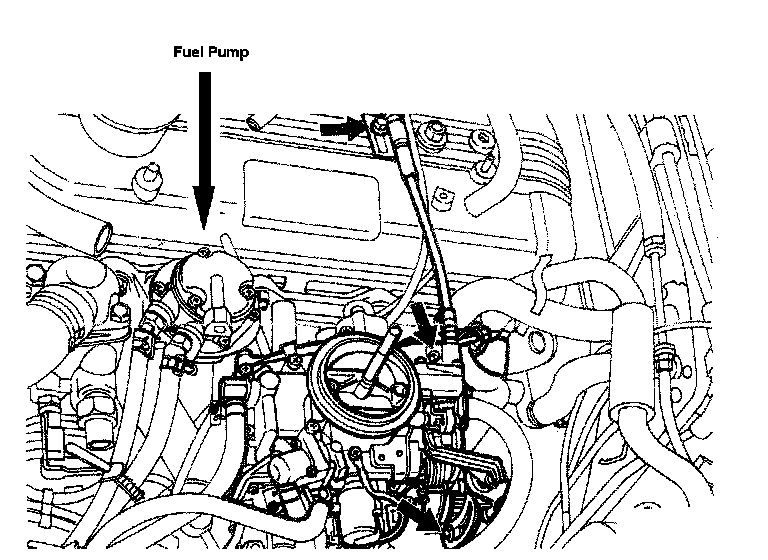 Fuel Pump