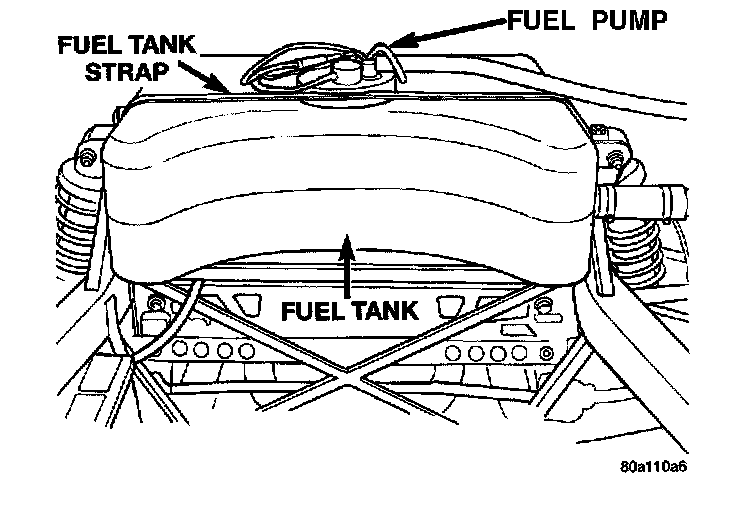 FUEL PUMP
FUEL TANK STRAP
FUEL TANK
80a110a6