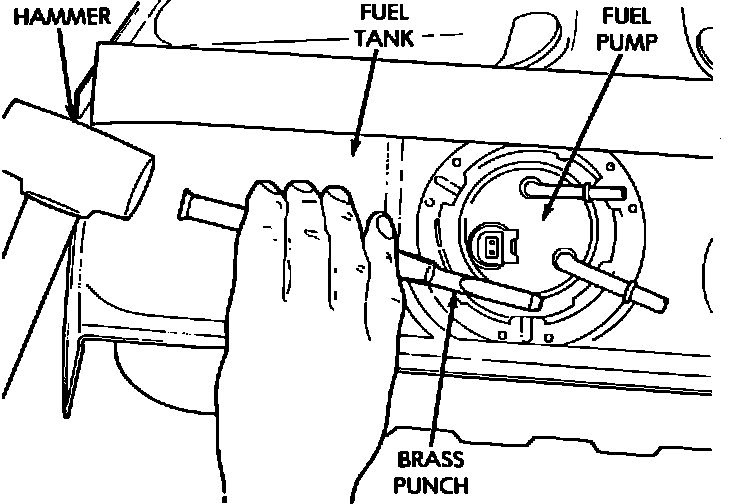 HAMMER

FUEL TANK

FUEL PUMP

BRASS PUNCH