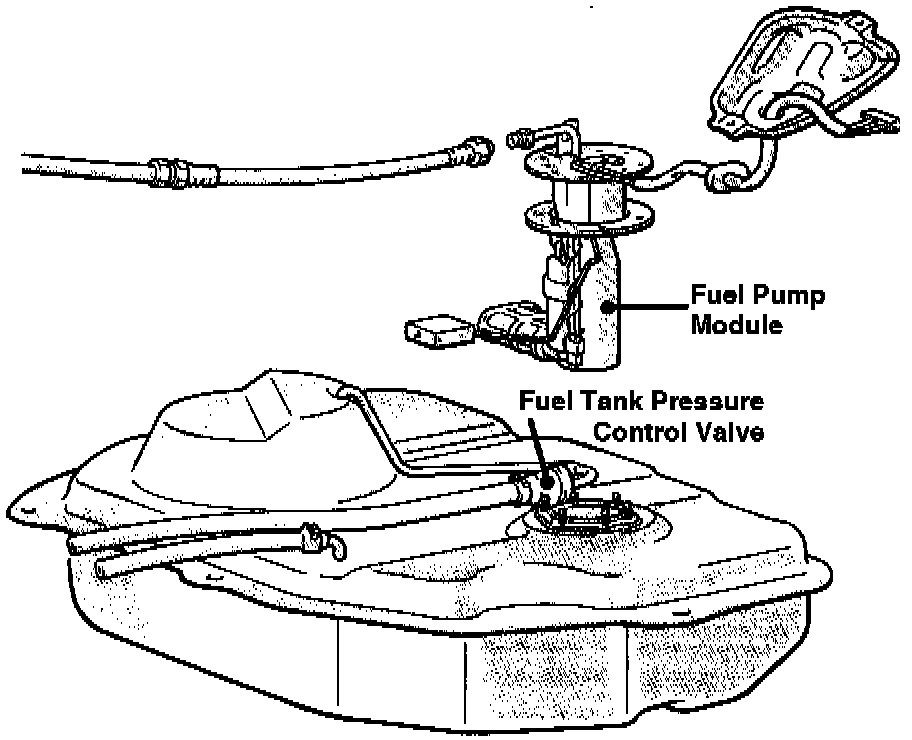 Fuel Pump Module

Fuel Tank Pressure Control Valve