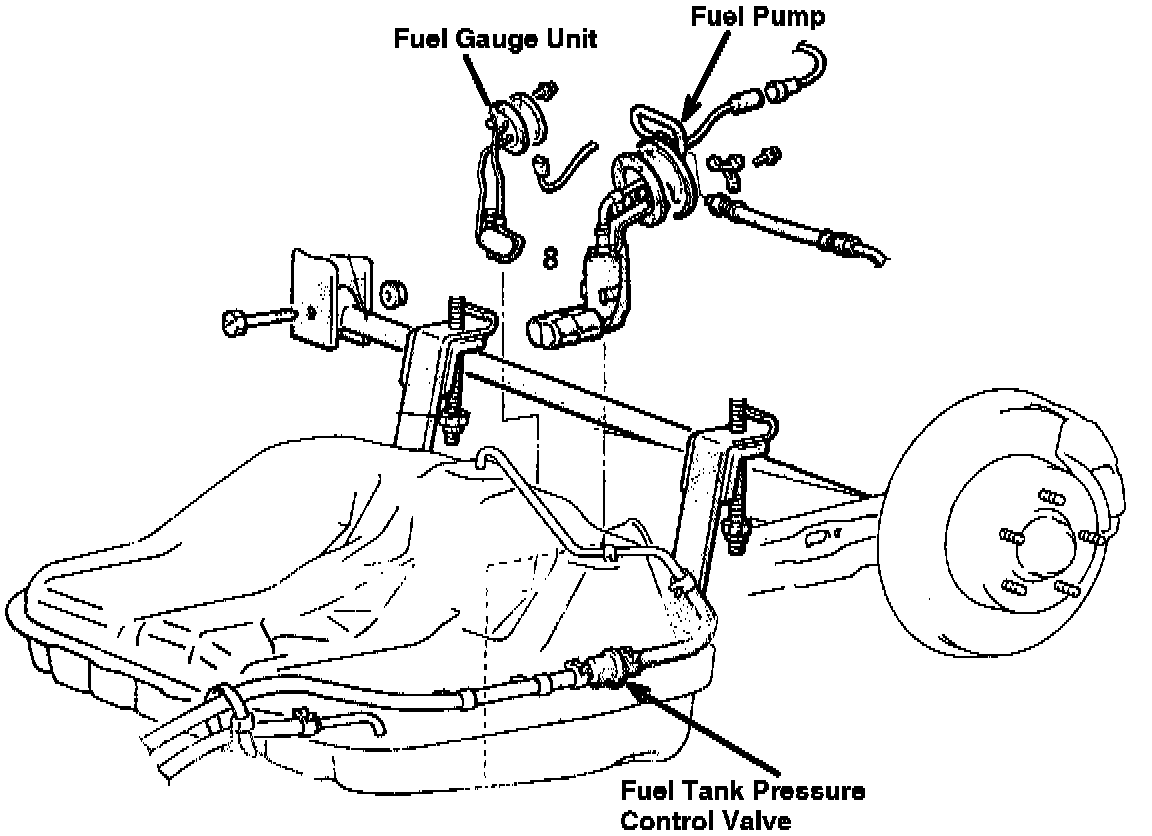 Fuel Gauge Unit
Fuel Pump
8
Fuel Tank Pressure Control Valve