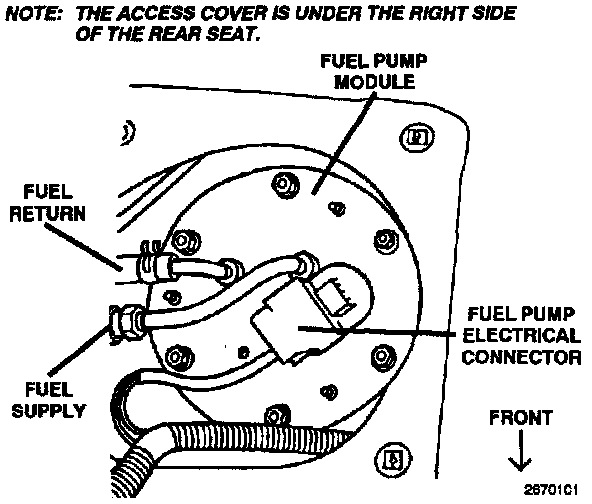 NOTE: THE ACCESS COVER IS UNDER THE RIGHT SIDE OF THE REAR SEAT.

FUEL PUMP MODULE

FUEL RETURN

FUEL PUMP ELECTRICAL CONNECTOR

FUEL SUPPLY

FRONT

26701C1