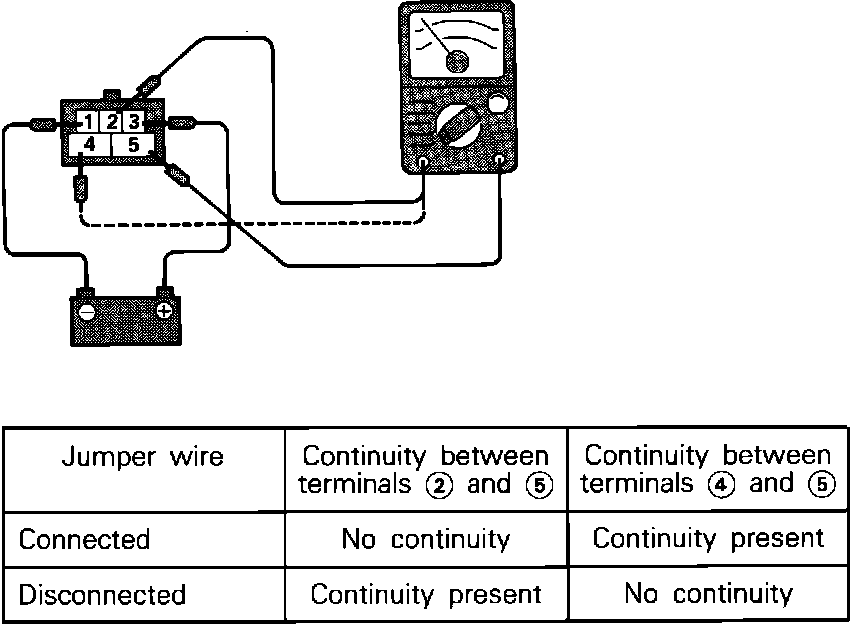 1 2 3
4 5

| Jumper wire | Continuity between terminals ② and ⑤ | Continuity between terminals ④ and ⑤ |
|---|---|---|
| Connected | No continuity | Continuity present |
| Disconnected | Continuity present | No continuity |