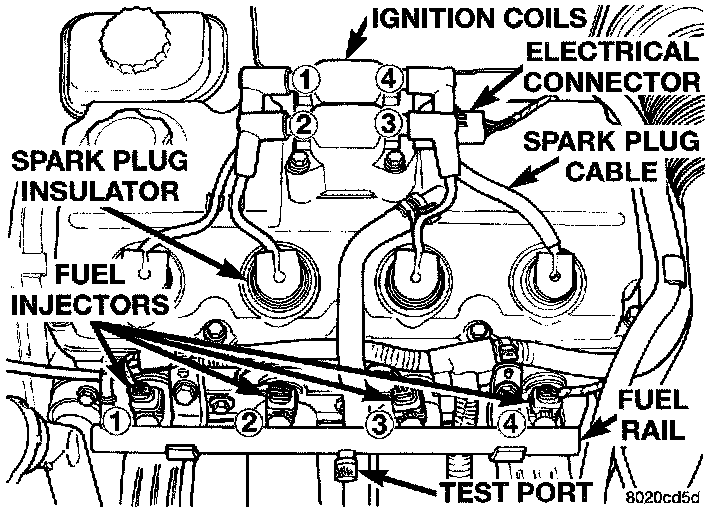 IGNITION COILS

ELECTRICAL CONNECTOR

1 4 2 3

SPARK PLUG CABLE

SPARK PLUG INSULATOR

FUEL INJECTORS

1 2 3 4

FUEL RAIL

TEST PORT

8020cd5d