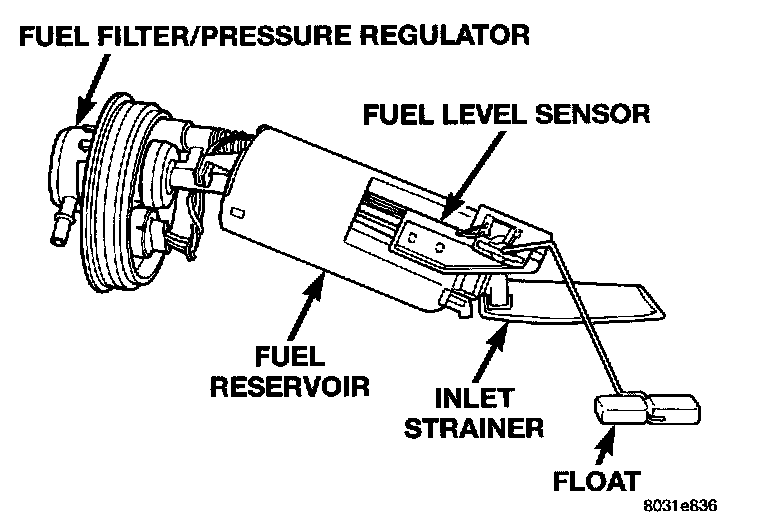 FUEL FILTER/PRESSURE REGULATOR

FUEL LEVEL SENSOR

FUEL RESERVOIR

INLET STRAINER

FLOAT

8031e836