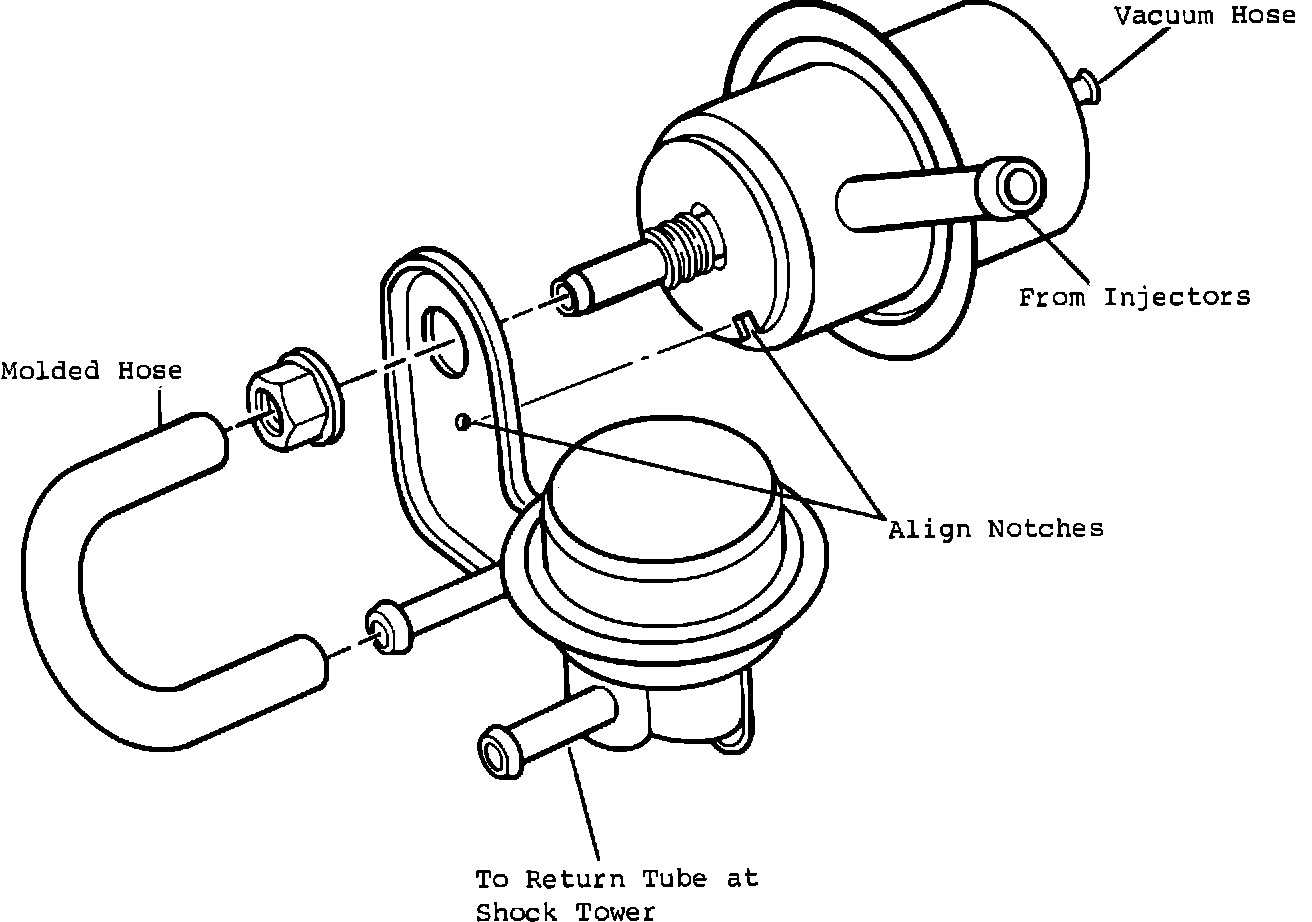 Vacuum Hose

From Injectors

Molded Hose

Align Notches

To Return Tube at Shock Tower