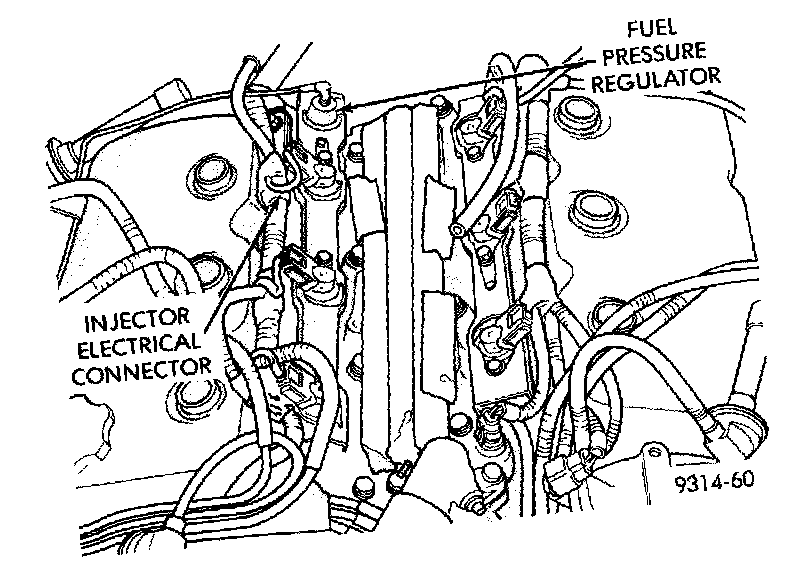 FUEL PRESSURE REGULATOR

INJECTOR ELECTRICAL CONNECTOR

9314-60