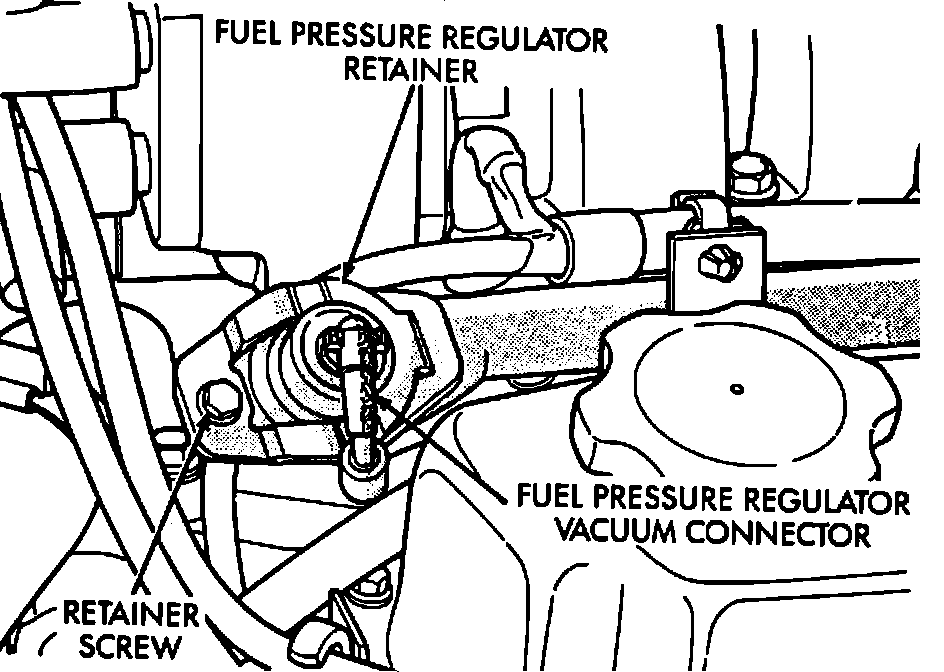 FUEL PRESSURE REGULATOR RETAINER

FUEL PRESSURE REGULATOR VACUUM CONNECTOR

RETAINER SCREW