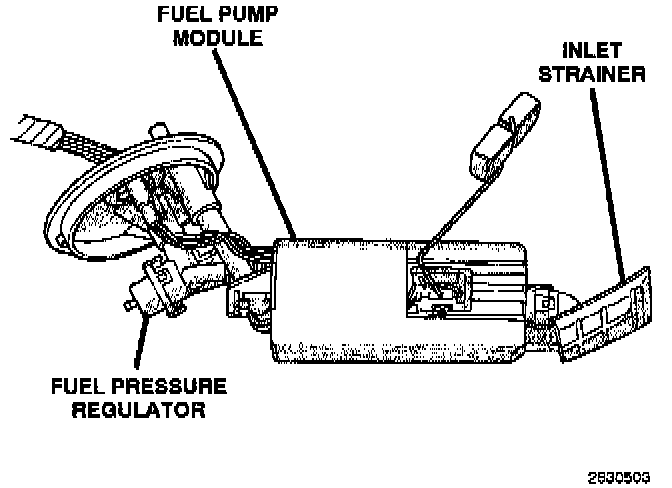 FUEL PUMP MODULE

INLET STRAINER

FUEL PRESSURE REGULATOR

2830503