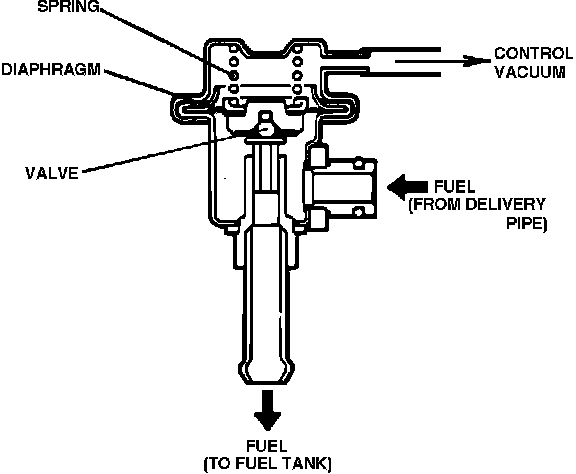 SPRING
DIAPHRAGM
CONTROL VACUUM
VALVE
FUEL (FROM DELIVERY PIPE)
FUEL (TO FUEL TANK)