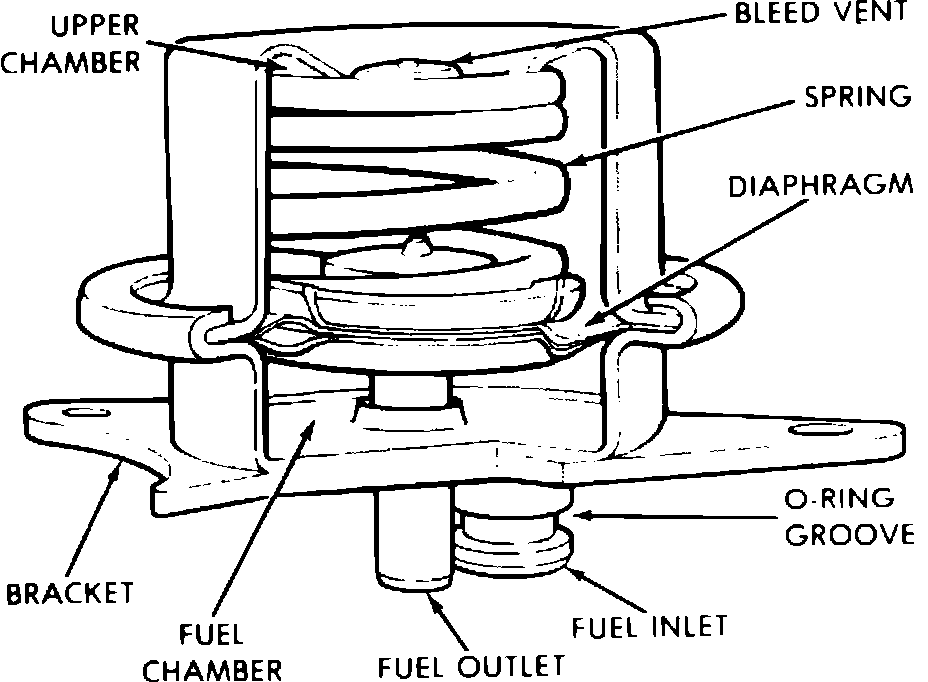 UPPER CHAMBER

BLEED VENT

SPRING

DIAPHRAGM

O-RING GROOVE

BRACKET

FUEL CHAMBER

FUEL OUTLET

FUEL INLET