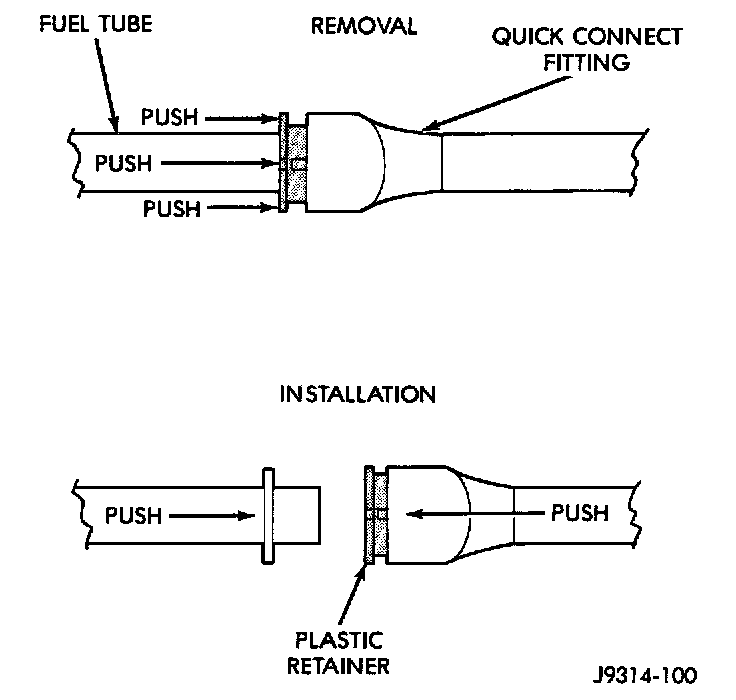 FUEL TUBE

REMOVAL

QUICK CONNECT FITTING

PUSH

PUSH

PUSH

INSTALLATION

PUSH

PUSH

PLASTIC RETAINER

J9314-100