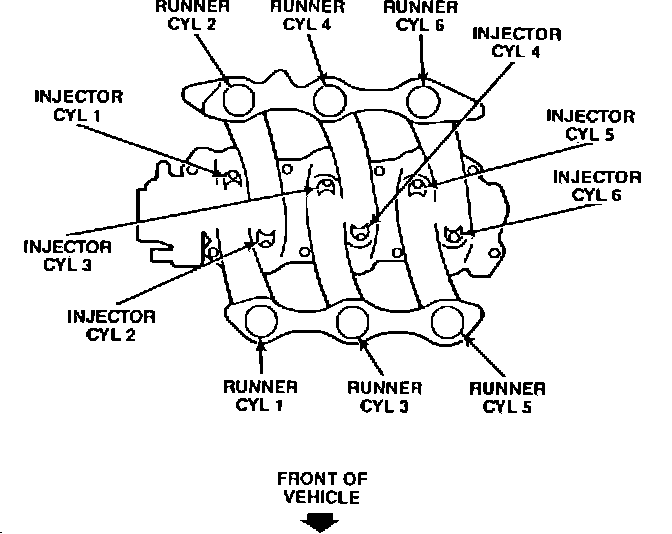 RUNNER CYL 2

RUNNER CYL 4

RUNNER CYL 6

INJECTOR CYL 4

INJECTOR CYL 1

INJECTOR CYL 5

INJECTOR CYL 6

INJECTOR CYL 3

INJECTOR CYL 2

RUNNER CYL 1

RUNNER CYL 3

RUNNER CYL 5

FRONT OF VEHICLE