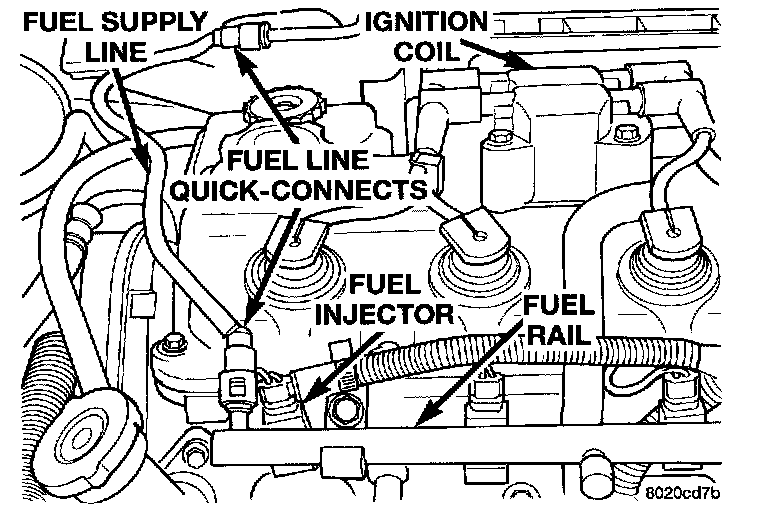 FUEL SUPPLY LINE

IGNITION COIL

FUEL LINE QUICK-CONNECTS

FUEL INJECTOR

FUEL RAIL

8020cd7b