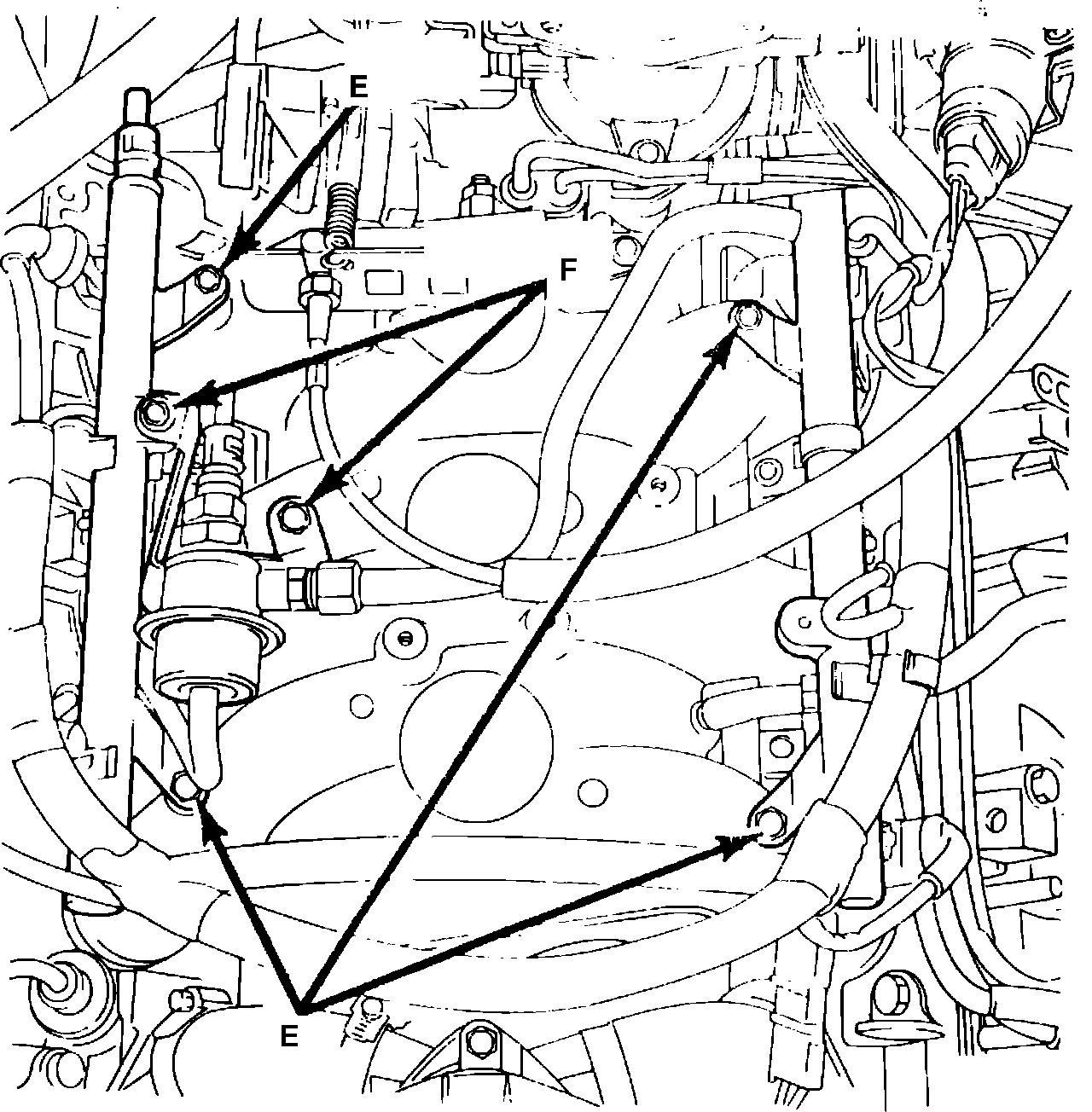 E
F
E