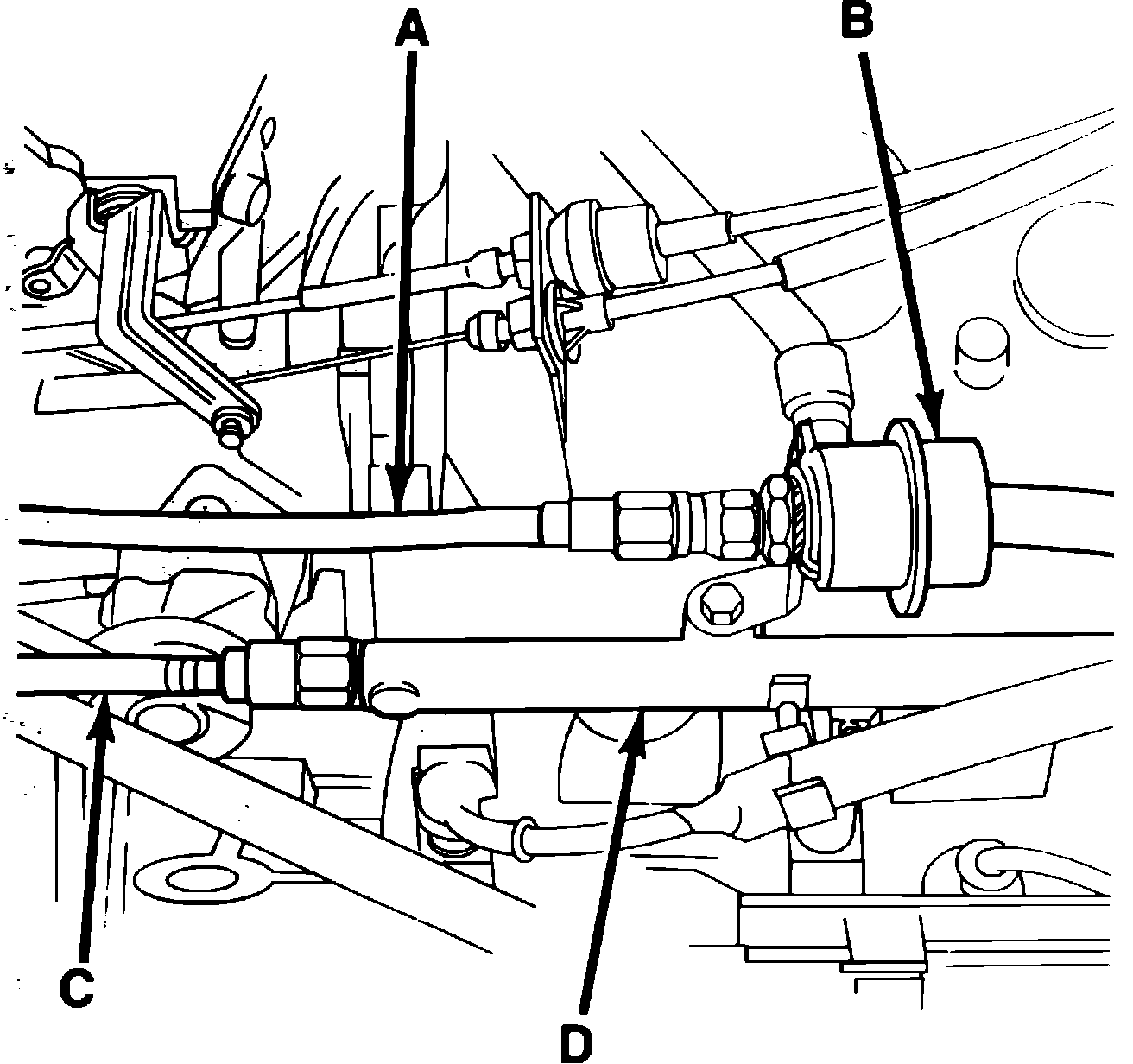 A
B
C
D