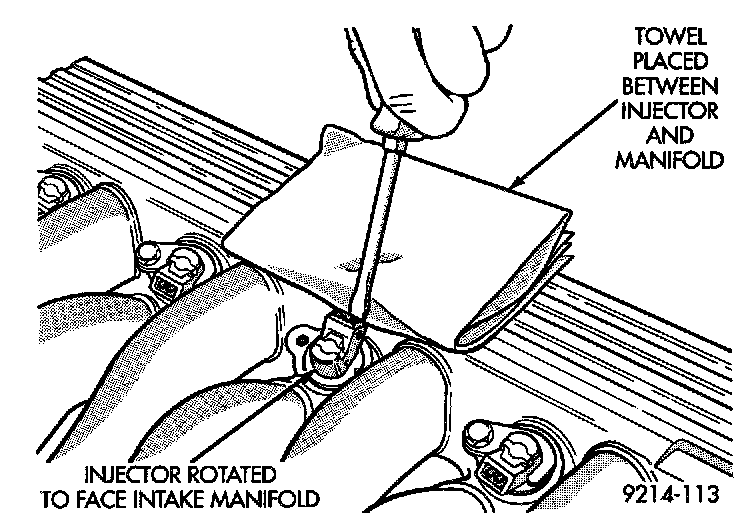 TOWEL PLACED BETWEEN INJECTOR AND MANIFOLD

INJECTOR ROTATED TO FACE INTAKE MANIFOLD

9214-113