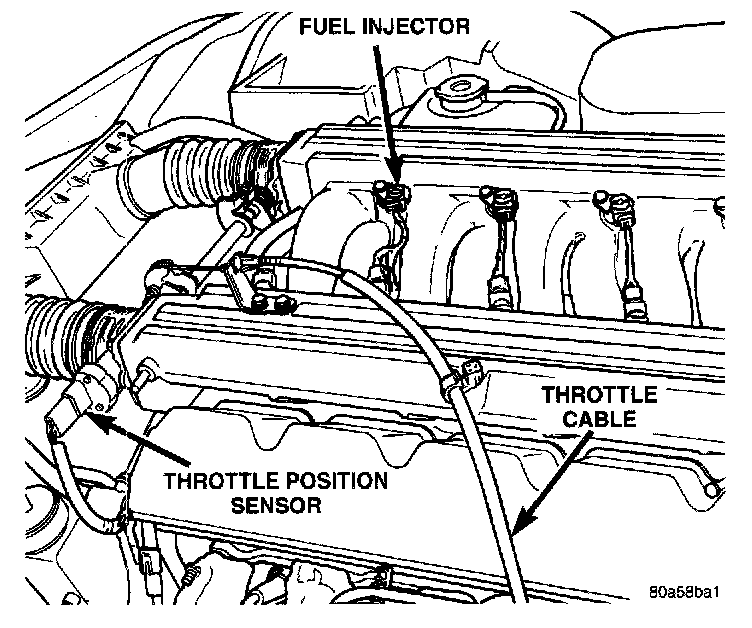 FUEL INJECTOR

THROTTLE CABLE

THROTTLE POSITION SENSOR

80a58ba1